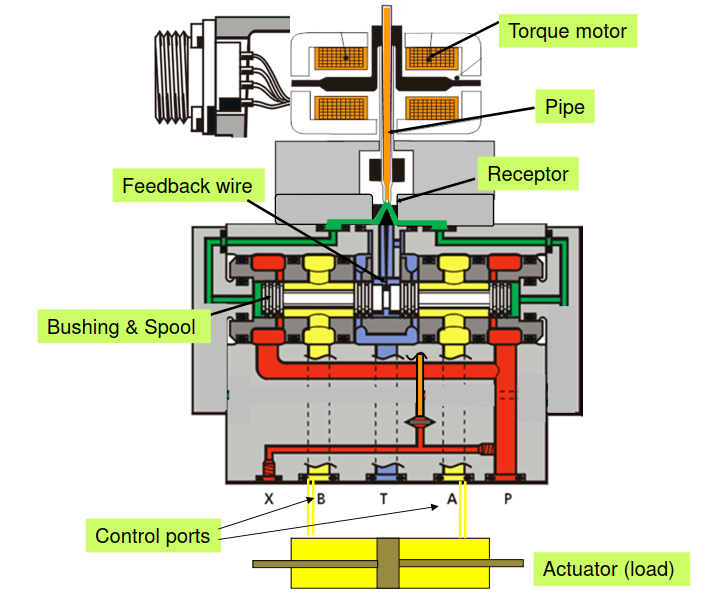 Torque motor

Pipe

Receptor

Feedback wire

Bushing & Spool

X B T A P

Control ports

Actuator (load)